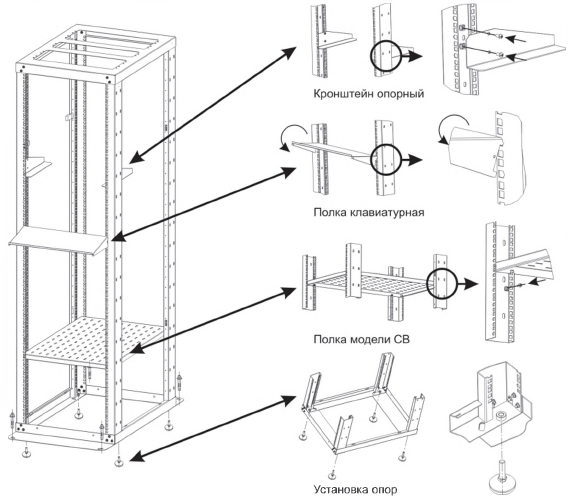 Кронштейн опорный

Полка клавиатурная

Полка модели СВ

Установка опор