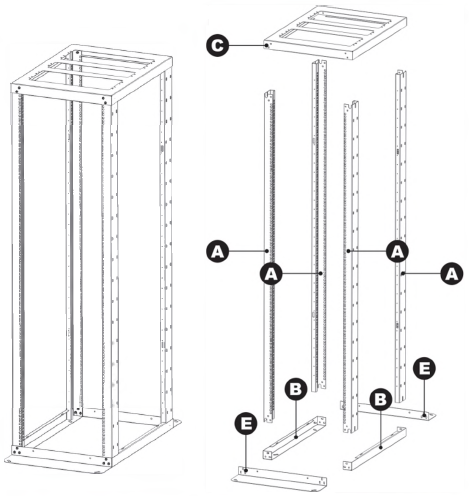 C

A

A

A

A

E

B

B

E