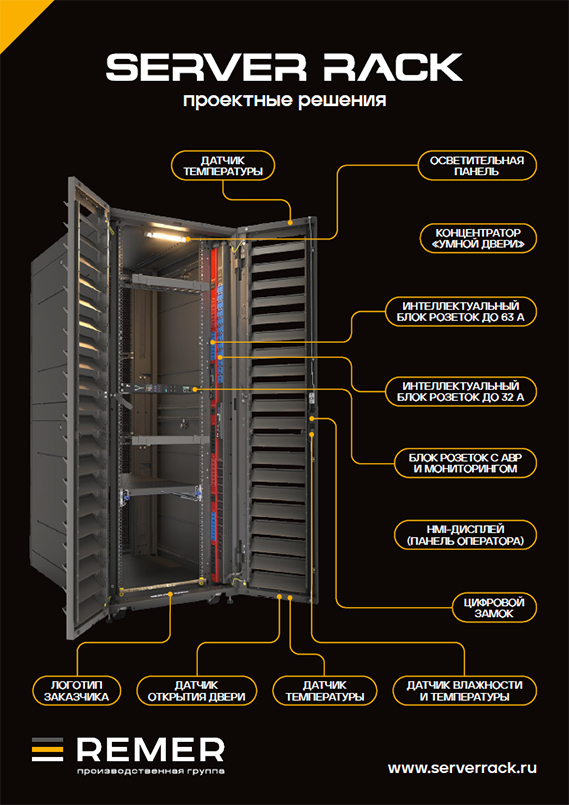 SERVER RACK
проектные решения

ДАТЧИК ТЕМПЕРАТУРЫ

ОСВЕТИТЕЛЬНАЯ ПАНЕЛЬ

КОНЦЕНТРАТОР «УМНОЙ ДВЕРИ»

ИНТЕЛЛЕКТУАЛЬНЫЙ БЛОК РОЗЕТОК ДО 63 А

ИНТЕЛЛЕКТУАЛЬНЫЙ БЛОК РОЗЕТОК ДО 32 А

БЛОК РОЗЕТОК С АВР И МОНИТОРИНГОМ

HMI-ДИСПЛЕЙ (ПАНЕЛЬ ОПЕРАТОРА)

ЦИФРОВОЙ ЗАМОК

ЛОГОТИП ЗАКАЗЧИКА

ДАТЧИК ОТКРЫТИЯ ДВЕРИ

ДАТЧИК ТЕМПЕРАТУРЫ

ДАТЧИК ВЛАЖНОСТИ И ТЕМПЕРАТУРЫ

REMER
производственная группа

www.serverrack.ru