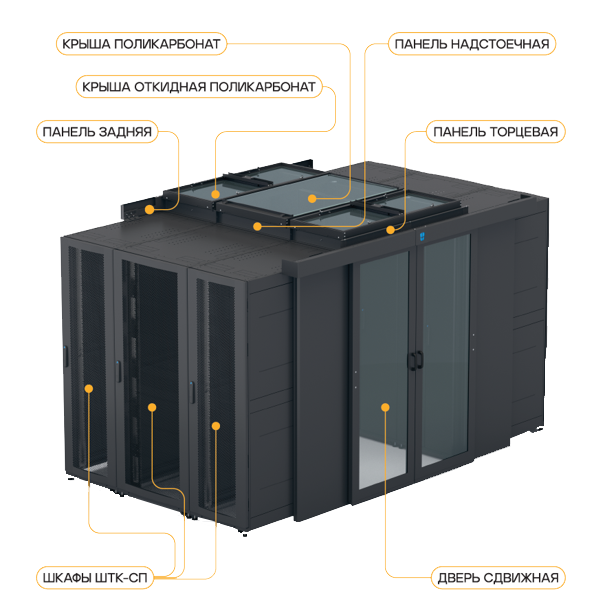 КРЫША ПОЛИКАРБОНАТ

ПАНЕЛЬ НАДСТОЕЧНАЯ

КРЫША ОТКИДНАЯ ПОЛИКАРБОНАТ

ПАНЕЛЬ ЗАДНЯЯ

ПАНЕЛЬ ТОРЦЕВАЯ

ШКАФЫ ШТК-СП

ДВЕРЬ СДВИЖНАЯ