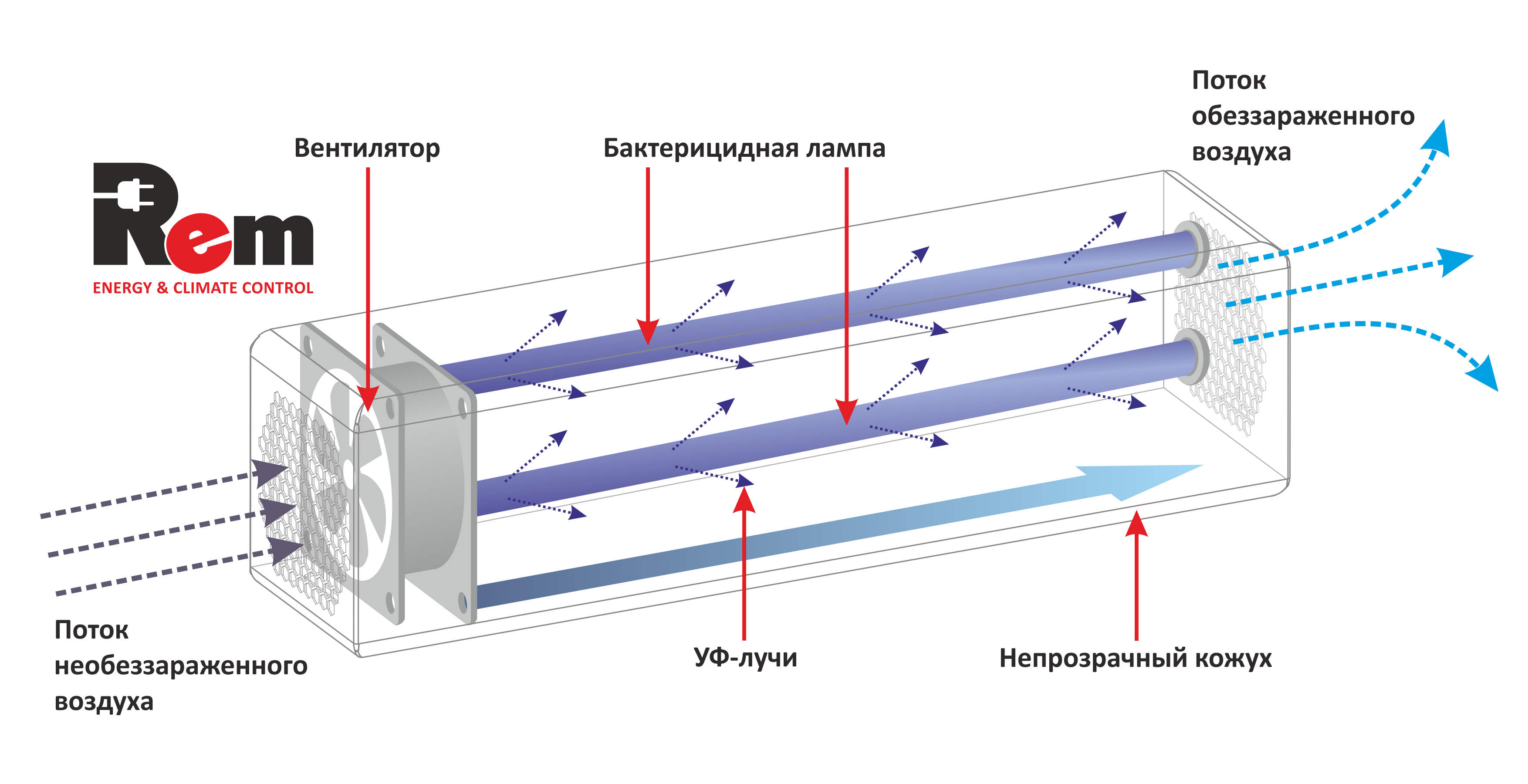 Rem
ENERGY & CLIMATE CONTROL

Вентилятор

Бактерицидная лампа

Поток обеззараженного воздуха

Поток необеззараженного воздуха

УФ-лучи

Непрозрачный кожух