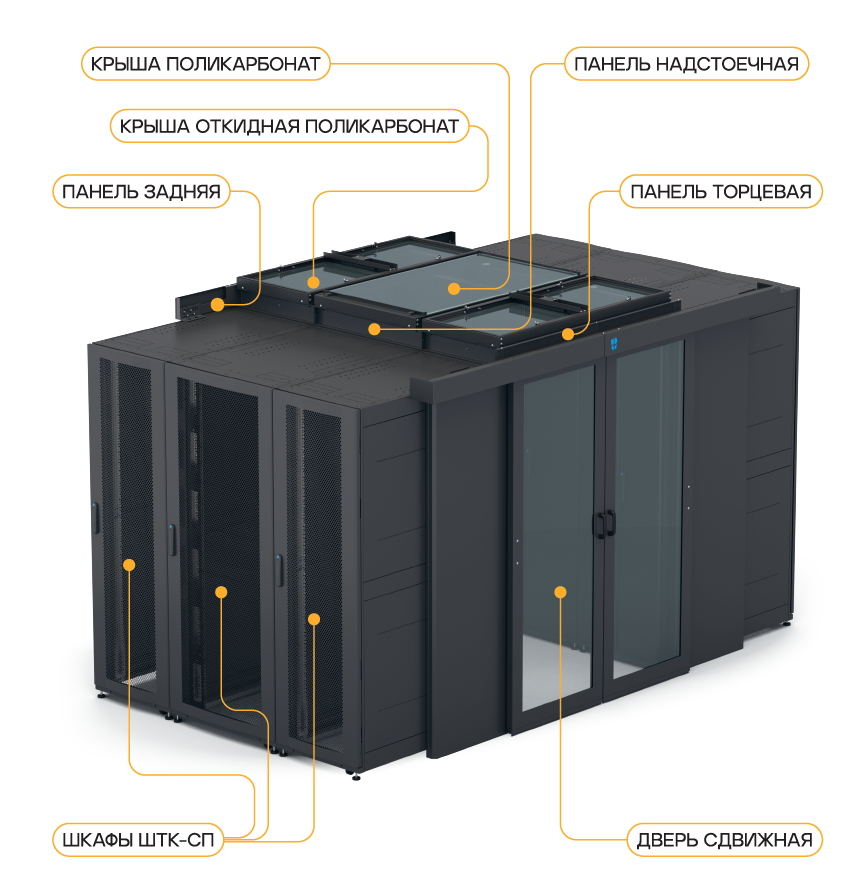 КРЫША ПОЛИКАРБОНАТ

ПАНЕЛЬ НАДСТОЕЧНАЯ

КРЫША ОТКИДНАЯ ПОЛИКАРБОНАТ

ПАНЕЛЬ ЗАДНЯЯ

ПАНЕЛЬ ТОРЦЕВАЯ

ШКАФЫ ШТК-СП

ДВЕРЬ СДВИЖНАЯ