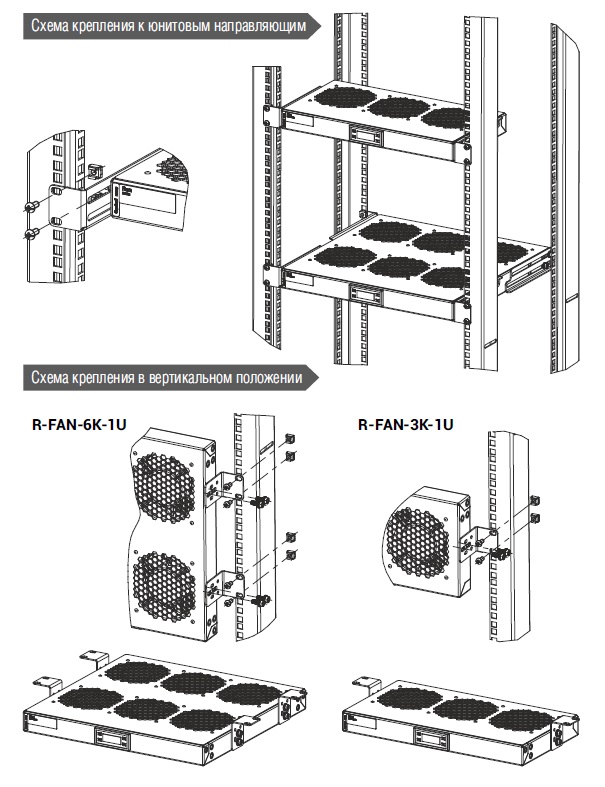 Схема крепления к юнитовым направляющим

Схема крепления в вертикальном положении

R-FAN-6K-1U

R-FAN-3K-1U